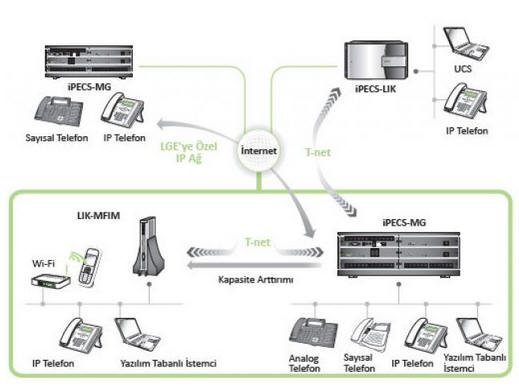 iPECS-MG

Sayısal Telefon

IP Telefon

LGE'ye Özel IP Ağ

İnternet

T-net

iPECS-LIK

UCS

IP Telefon

LIK-MFIM

Wi-Fi

T-net

Kapasite Arttırımı

iPECS-MG

IP Telefon

Yazılım Tabanlı İstemci

Analog Telefon

Sayısal Telefon

IP Telefon

Yazılım Tabanlı İstemci